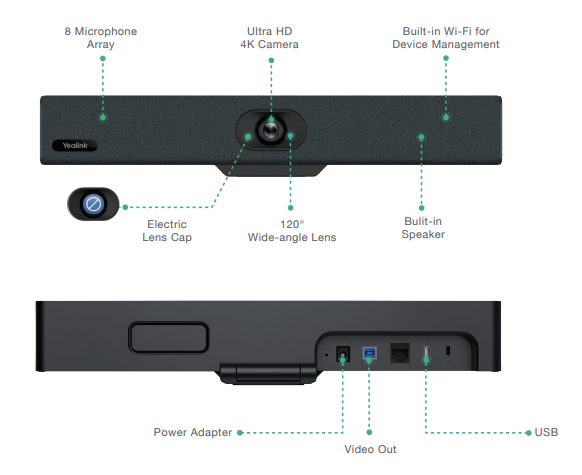 8 Microphone Array

Ultra HD 4K Camera

Built-in Wi-Fi for Device Management

Yealink

Electric Lens Cap

120° Wide-angle Lens

Bulit-in Speaker

Power Adapter

Video Out

USB